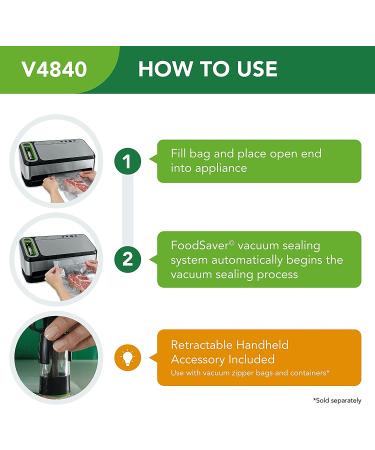 V4840 HOW TO USE

1 Fill bag and place open end into appliance

2 FoodSaver® vacuum sealing system automatically begins the vacuum sealing process

Retractable Handheld Accessory Included
Use with vacuum zipper bags and containers*

*Sold separately