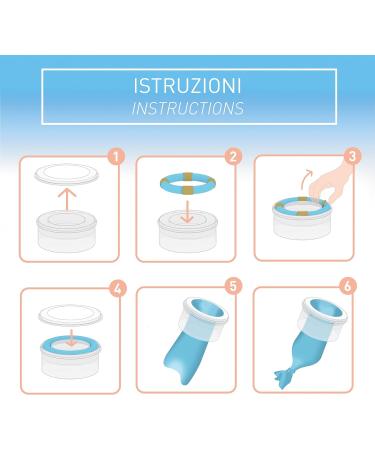 ISTRUZIONI
INSTRUCTIONS

1

2

3

4

5

6