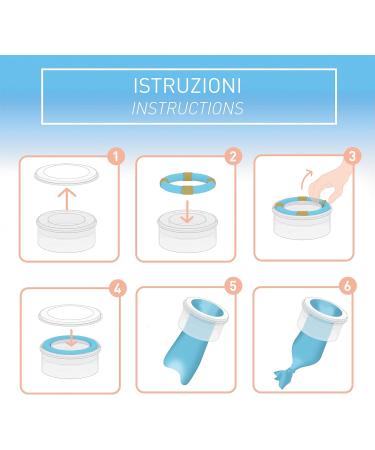 ISTRUZIONI
INSTRUCTIONS

1

2

3

4

5

6