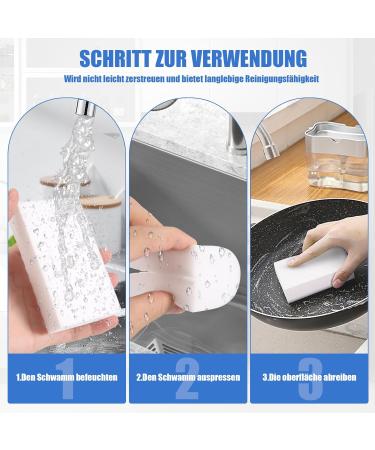 SCHRITT ZUR VERWENDUNG

Wird nicht leicht zerstreuen und bietet langlebige Reinigungsfähigkeit

1

1.Den Schwamm befeuchten

2

2.Den Schwamm auspressen

3

3.Die oberfläche abreiben