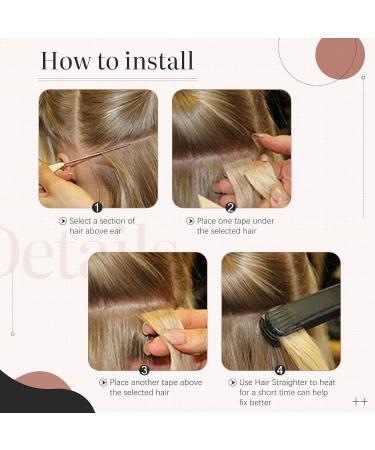 How to install

1
Select a section of hair above ear

2
Place one tape under the selected hair

Details

3
Place another tape above the selected hair

4
Use Hair Straighter to heat for a short time can help fix better

++