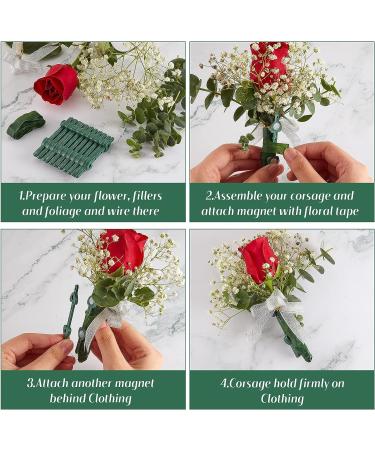 1.Prepare your flower, fillers and foliage and wire there

2.Assemble your corsage and attach magnet with floral tape

3.Attach another magnet behind Clothing

4.Corsage hold firmly on Clothing