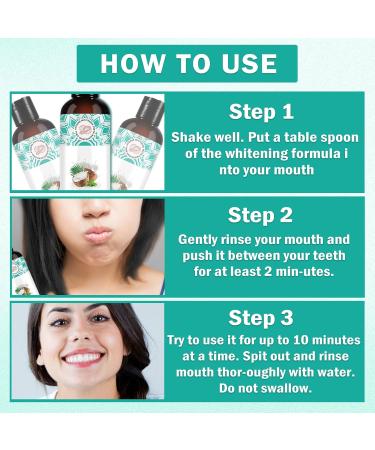 HOW TO USE

Step 1

Shake well. Put a table spoon of the whitening formula i nto your mouth

Step 2

Gently rinse your mouth and push it between your teeth for at least 2 min-utes.

Step 3

Try to use it for up to 10 minutes at a time. Spit out and rinse mouth thor-oughly with water. Do not swallow.