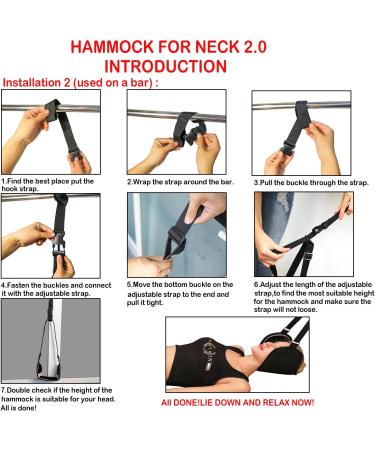 HAMMOCK FOR NECK 2.0
INTRODUCTION

Installation 2 (used on a bar) :

1.Find the best place put the hook strap.

2.Wrap the strap around the bar.

3.Pull the buckle through the strap.

4.Fasten the buckles and connect it with the adjustable strap.

5.Move the bottom buckle on the adjustable strap to the end and pull it tight.

6.Adjust the length of the adjustable strap,to find the most suitable height for the hammock and make sure the strap will not loose.

7.Double check if the height of the hammock is suitable for your head. All is done!

All DONE!LIE DOWN AND RELAX NOW!