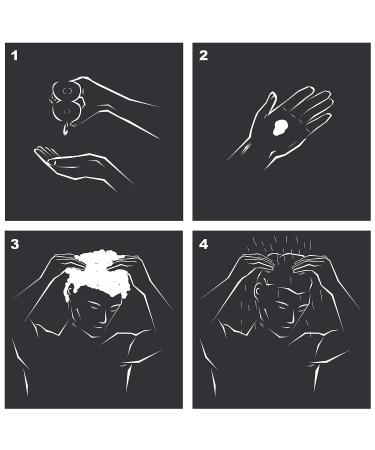 1

2

3

4