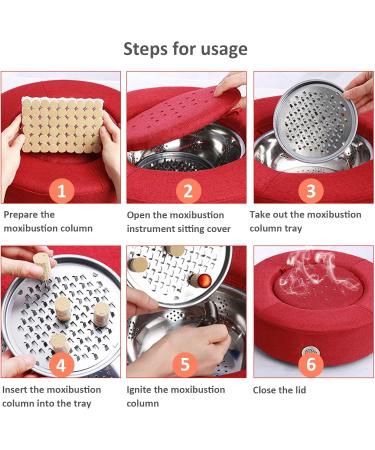 Steps for usage

1

Prepare the moxibustion column

2

Open the moxibustion instrument sitting cover

3

Take out the moxibustion column tray

4

Insert the moxibustion column into the tray

5

Ignite the moxibustion column

6

Close the lid