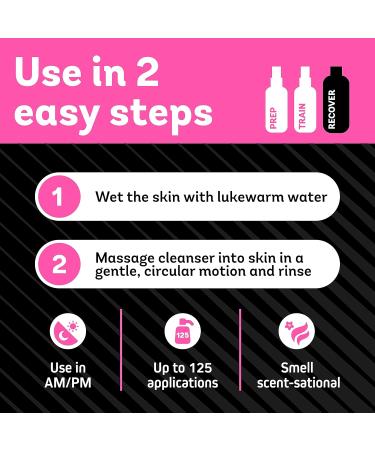 Use in 2 easy steps

PREP

TRAIN

RECOVER

1 Wet the skin with lukewarm water

2 Massage cleanser into skin in a gentle, circular motion and rinse

Use in AM/PM

125

Up to 125 applications

Smell scent-sational