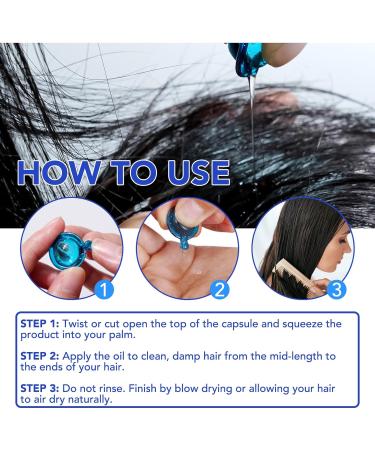 HOW TO USE

1

2

3

STEP 1: Twist or cut open the top of the capsule and squeeze the product into your palm.

STEP 2: Apply the oil to clean, damp hair from the mid-length to the ends of your hair.

STEP 3: Do not rinse. Finish by blow drying or allowing your hair to air dry naturally.