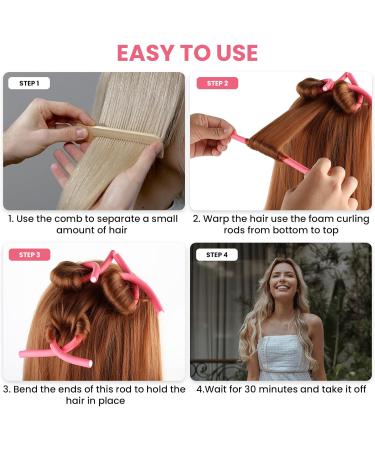 EASY TO USE

STEP 1

1. Use the comb to separate a small amount of hair

STEP 2

2. Warp the hair use the foam curling rods from bottom to top

STEP 3

3. Bend the ends of this rod to hold the hair in place

STEP 4

4.Wait for 30 minutes and take it off