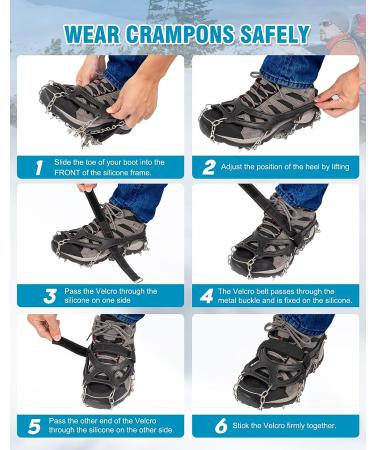 WEAR CRAMPONS SAFELY

1 Slide the toe of your boot into the FRONT of the silicone frame.

2 Adjust the position of the heel by lifting

3 Pass the Velcro through the silicone on one side

4 The Velcro belt passes through the metal buckle and is fixed on the silicone.

5 Pass the other end of the Velcro through the silicone on the other side.

6 Stick the Velcro firmly together.