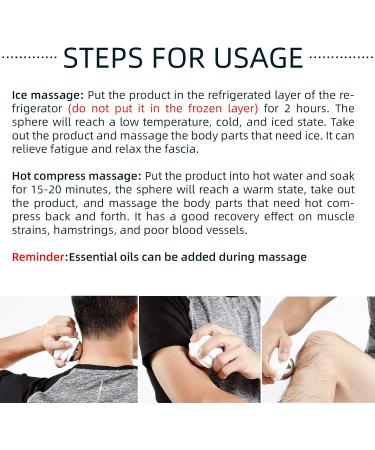 STEPS FOR USAGE

Ice massage: Put the product in the refrigerated layer of the refrigerator (do not put it in the frozen layer) for 2 hours. The sphere will reach a low temperature, cold, and iced state. Take out the product and massage the body parts that need ice. It can relieve fatigue and relax the fascia.

Hot compress massage: Put the product into hot water and soak for 15-20 minutes, the sphere will reach a warm state, take out the product, and massage the body parts that need hot compress back and forth. It has a good recovery effect on muscle strains, hamstrings, and poor blood vessels.

Reminder:Essential oils can be added during massage