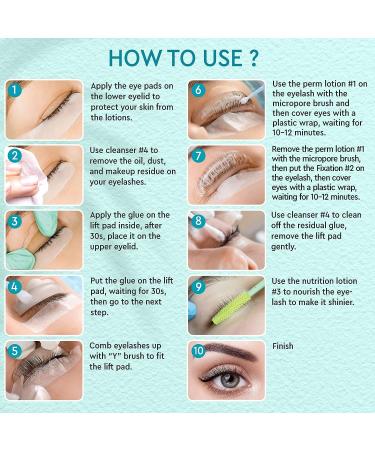 HOW TO USE ?

1
Apply the eye pads on the lower eyelid to protect your skin from the lotions.

2
Use cleanser #4 to remove the oil, dust, and makeup residue on your eyelashes.

3
Apply the glue on the lift pad inside, after 30s, place it on the upper eyelid.

4
Put the glue on the lift pad, waiting for 30s, then go to the next step.

5
Comb eyelashes up with "Y" brush to fit the lift pad.

6
Use the perm lotion #1 on the eyelash with the micropore brush and then cover eyes with a plastic wrap, waiting for 10-12 minutes.

7
Remove the perm lotion #1 with the micropore brush, then put the Fixation #2 on the eyelash, then cover eyes with a plastic wrap, waiting for 10-12 minutes.

8
Use cleanser #4 to clean off the residual glue, remove the lift pad gently.

9
Use the nutrition lotion #3 to nourish the eyelash to make it shinier.

10
Finish