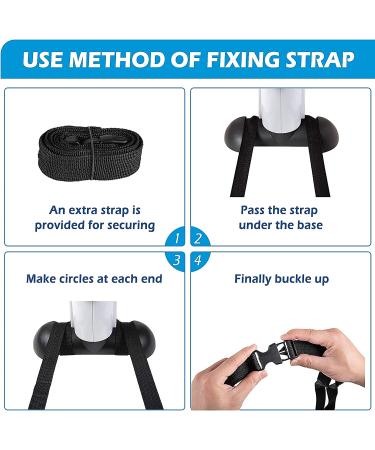 USE METHOD OF FIXING STRAP

An extra strap is provided for securing

Pass the strap under the base

1

2

3

4

Make circles at each end

Finally buckle up