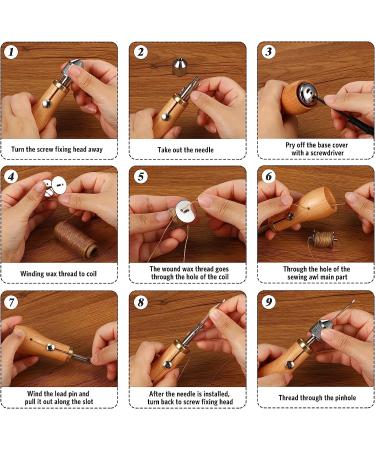 1
Turn the screw fixing head away

2
Take out the needle

3
Pry off the base cover with a screwdriver

4
Winding wax thread to coil

5
The wound wax thread goes through the hole of the coil

6
Through the hole of the sewing awl main part

7
Wind the lead pin and pull it out along the slot

8
After the needle is installed, turn back to screw fixing head

9
Thread through the pinhole