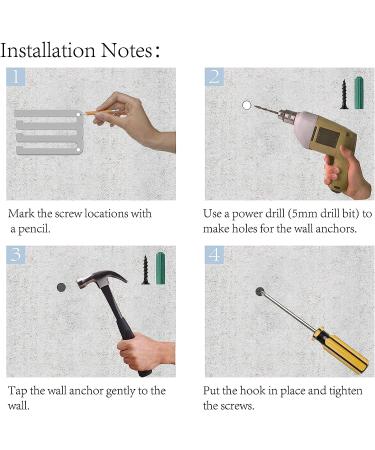 Installation Notes:

1

Mark the screw locations with a pencil.

2

Use a power drill (5mm drill bit) to make holes for the wall anchors.

3

Tap the wall anchor gently to the wall.

4

Put the hook in place and tighten the screws.