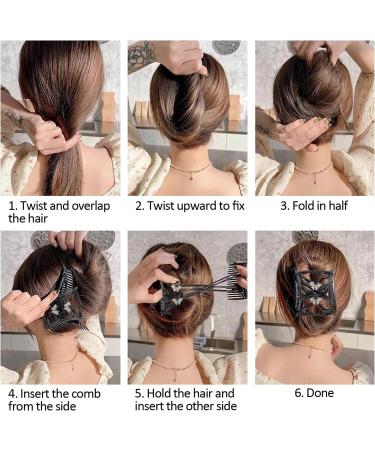 1. Twist and overlap the hair

2. Twist upward to fix

3. Fold in half

4. Insert the comb from the side

5. Hold the hair and insert the other side

6. Done