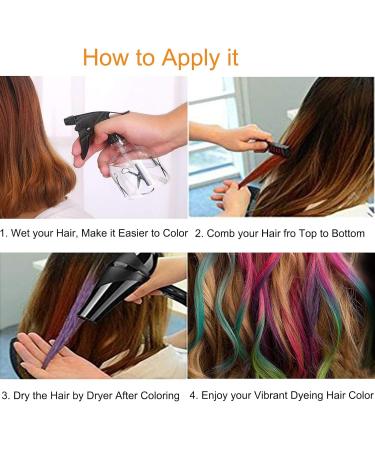 How to Apply it

1. Wet your Hair, Make it Easier to Color

2. Comb your Hair fro Top to Bottom

3. Dry the Hair by Dryer After Coloring

4. Enjoy your Vibrant Dyeing Hair Color