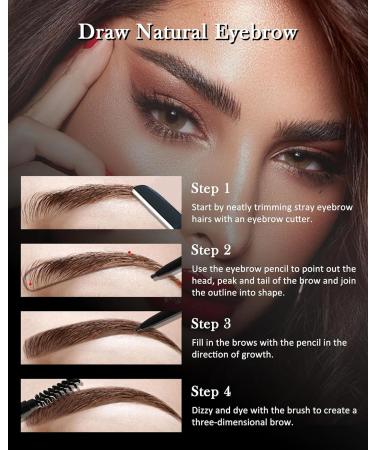 Draw Natural Eyebrow

Step 1
Start by neatly trimming stray eyebrow hairs with an eyebrow cutter.

Step 2
Use the eyebrow pencil to point out the head, peak and tail of the brow and join the outline into shape.

Step 3
Fill in the brows with the pencil in the direction of growth.

Step 4
Dizzy and dye with the brush to create a three-dimensional brow.