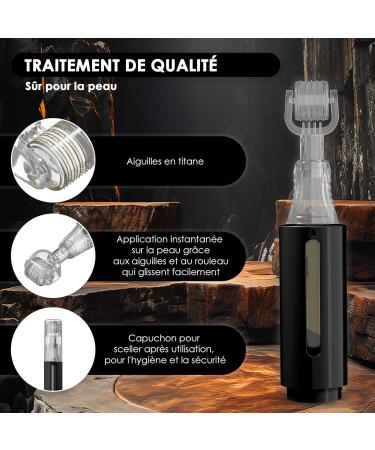 TRAITEMENT DE QUALITÉ

Sûr pour la peau

Aiguilles en titane

Application instantanée sur la peau grâce aux aiguilles et au rouleau qui glissent facilement

Capuchon pour sceller après utilisation, pour l'hygiène et la sécurité