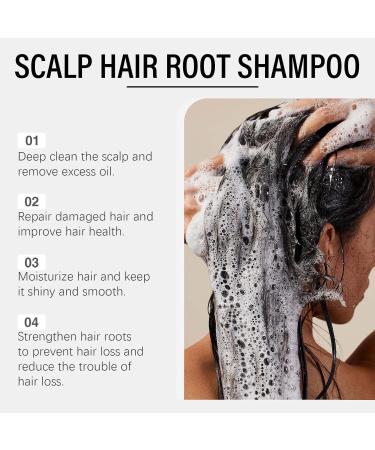 SCALP HAIR ROOT SHAMPOO

01
Deep clean the scalp and remove excess oil.

02
Repair damaged hair and improve hair health.

03
Moisturize hair and keep it shiny and smooth.

04
Strengthen hair roots to prevent hair loss and reduce the trouble of hair loss.