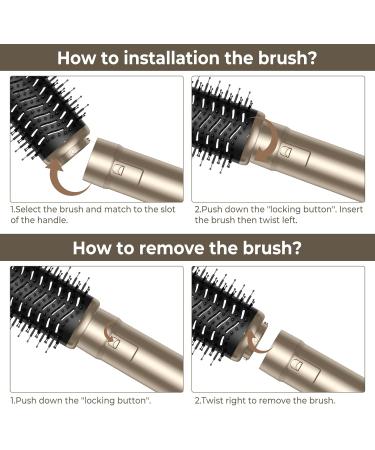 How to installation the brush?

1.Select the brush and match to the slot of the handle.

2.Push down the "locking button". Insert the brush then twist left.

How to remove the brush?

1.Push down the "locking button".

2.Twist right to remove the brush.