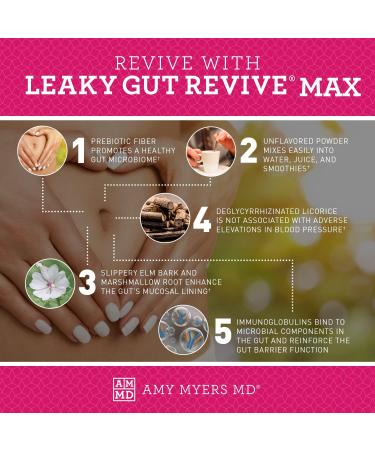 REVIVE WITH
LEAKY GUT REVIVE® MAX

1 PREBIOTIC FIBER PROMOTES A HEALTHY GUT MICROBIOME†

2 UNFLAVORED POWDER MIXES EASILY INTO WATER, JUICE, AND SMOOTHIES†

4 DEGLYCYRRHIZINATED LICORICE IS NOT ASSOCIATED WITH ADVERSE ELEVATIONS IN BLOOD PRESSURE†

3 SLIPPERY ELM BARK AND MARSHMALLOW ROOT ENHANCE THE GUT'S MUCOSAL LINING†

5 IMMUNOGLOBULINS BIND TO MICROBIAL COMPONENTS IN THE GUT AND REINFORCE THE GUT BARRIER FUNCTION

AM MD AMY MYERS MD®