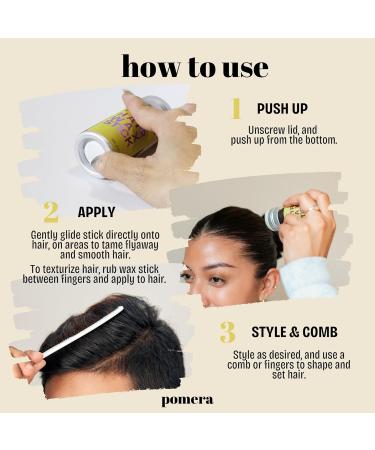 how to use

1 PUSH UP

Unscrew lid, and push up from the bottom.

2 APPLY

Gently glide stick directly onto hair, on areas to tame flyaway and smooth hair.

To texturize hair, rub wax stick between fingers and apply to hair.

3 STYLE & COMB

Style as desired, and use a comb or fingers to shape and set hair.

pomera