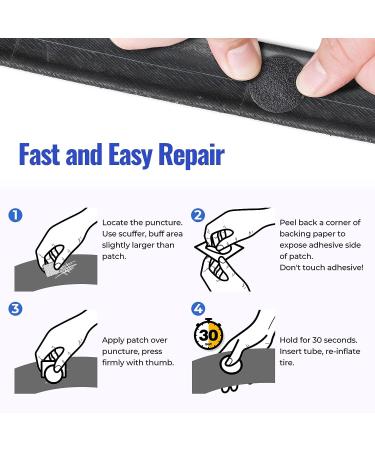 Fast and Easy Repair

1
Locate the puncture. Use scuffer, buff area slightly larger than patch.

2
Peel back a corner of backing paper to expose adhesive side of patch.
Don't touch adhesive!

3
Apply patch over puncture, press firmly with thumb.

4
30
Hold for 30 seconds. Insert tube, re-inflate tire.