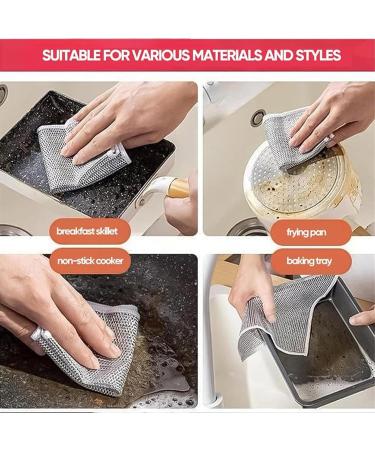 SUITABLE FOR VARIOUS MATERIALS AND STYLES

breakfast skillet

frying pan

non-stick cooker

baking tray