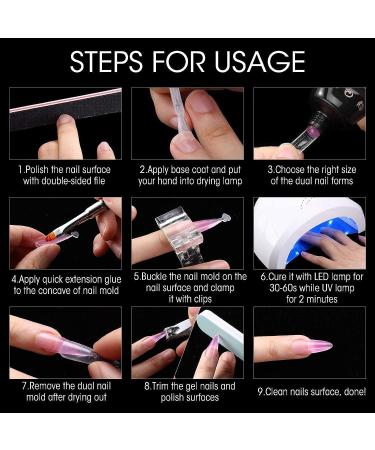 STEPS FOR USAGE

1.Polish the nail surface with double-sided file

2.Apply base coat and put your hand into drying lamp

3.Choose the right size of the dual nail forms

4.Apply quick extension glue to the concave of nail mold

5.Buckle the nail mold on the nail surface and clamp it with clips

6.Cure it with LED lamp for 30-60s while UV lamp for 2 minutes

7.Remove the dual nail mold after drying out

8.Trim the gel nails and polish surfaces

9.Clean nails surface, done!