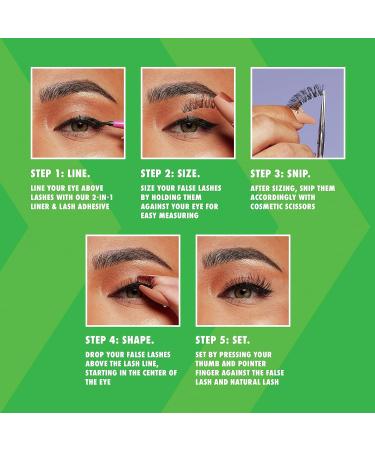 STEP 1: LINE.

LINE YOUR EYE ABOVE LASHES WITH OUR 2-IN-1 LINER & LASH ADHESIVE

STEP 2: SIZE.

SIZE YOUR FALSE LASHES BY HOLDING THEM AGAINST YOUR EYE FOR EASY MEASURING

STEP 3: SNIP.

AFTER SIZING, SNIP THEM ACCORDINGLY WITH COSMETIC SCISSORS

STEP 4: SHAPE.

DROP YOUR FALSE LASHES ABOVE THE LASH LINE, STARTING IN THE CENTER OF THE EYE

STEP 5: SET.

SET BY PRESSING YOUR THUMB AND POINTER FINGER AGAINST THE FALSE LASH AND NATURAL LASH