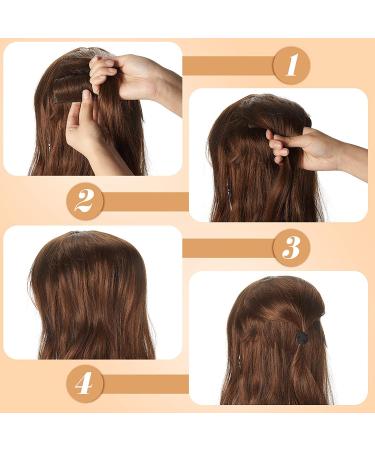 1

2

3

4