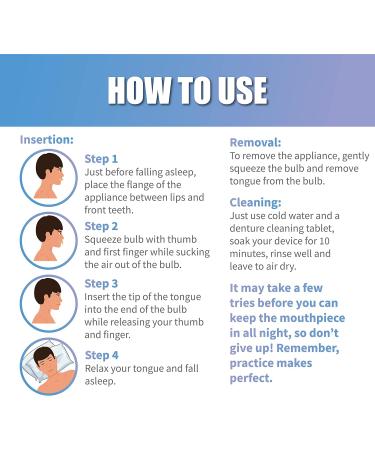 HOW TO USE

Insertion:

Step 1
Just before falling asleep, place the flange of the appliance between lips and front teeth.

Step 2
Squeeze bulb with thumb and first finger while sucking the air out of the bulb.

Step 3
Insert the tip of the tongue into the end of the bulb while releasing your thumb and finger.

Step 4
Relax your tongue and fall asleep.

Removal:
To remove the appliance, gently squeeze the bulb and remove tongue from the bulb.

Cleaning:
Just use cold water and a denture cleaning tablet, soak your device for 10 minutes, rinse well and leave to air dry.

It may take a few tries before you can keep the mouthpiece in all night, so don't give up! Remember, practice makes perfect.