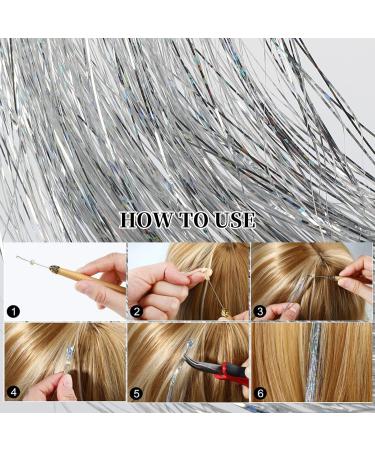 HOW TO USE

1

2

3

4

5

6