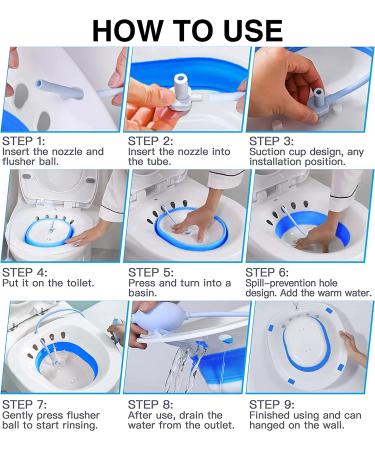 HOW TO USE

STEP 1:
Insert the nozzle and flusher ball.

STEP 2:
Insert the nozzle into the tube.

STEP 3:
Suction cup design, any installation position.

STEP 4:
Put it on the toilet.

STEP 5:
Press and turn into a basin.

STEP 6:
Spill-prevention hole design. Add the warm water.

STEP 7:
Gently press flusher ball to start rinsing.

STEP 8:
After use, drain the water from the outlet.

STEP 9:
Finished using and can hanged on the wall.