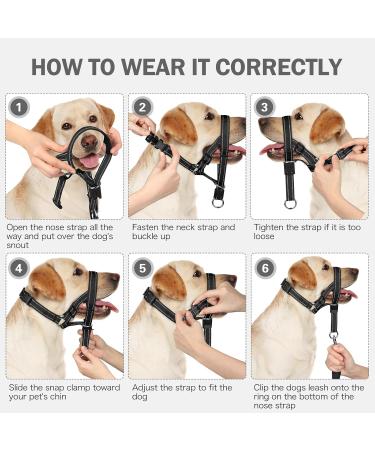 HOW TO WEAR IT CORRECTLY

1

Open the nose strap all the way and put over the dog's snout

2

Fasten the neck strap and buckle up

3

Tighten the strap if it is too loose

4

Slide the snap clamp toward your pet's chin

5

Adjust the strap to fit the dog

6

Clip the dogs leash onto the ring on the bottom of the nose strap