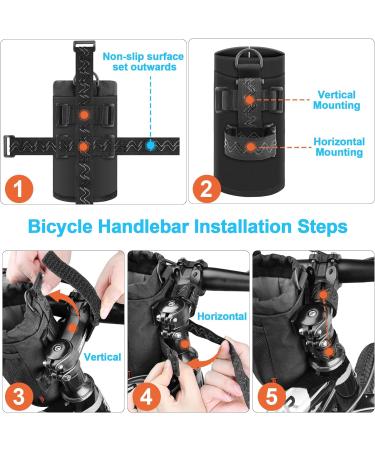 Non-slip surface set outwards

1

Vertical Mounting

Horizontal Mounting

2

Bicycle Handlebar Installation Steps

Vertical

3

Horizontal

4

5