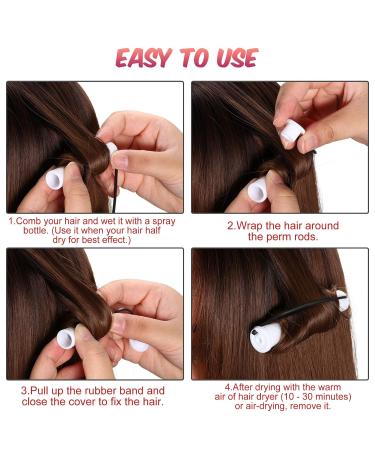 EASY TO USE

1.Comb your hair and wet it with a spray bottle. (Use it when your hair half dry for best effect.)

2.Wrap the hair around the perm rods.

3.Pull up the rubber band and close the cover to fix the hair.

4.After drying with the warm air of hair dryer (10 - 30 minutes) or air-drying, remove it.