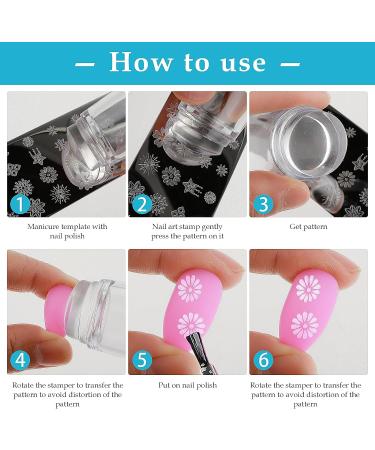 — How to use —

1

Manicure template with nail polish

2

Nail art stamp gently press the pattern on it

3

Get pattern

4

Rotate the stamper to transfer the pattern to avoid distortion of the pattern

5

Put on nail polish

6

Rotate the stamper to transfer the pattern to avoid distortion of the pattern