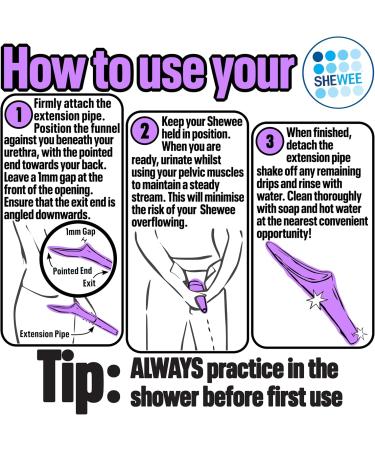 How to use your

SHEWEE

1 Firmly attach the extension pipe. Position the funnel against you beneath your urethra, with the pointed end towards your back. Leave a 1mm gap at the front of the opening. Ensure that the exit end is angled downwards.

1mm Gap

Pointed End

Exit

Extension Pipe

2 Keep your Shewee held in position. When you are ready, urinate whilst using your pelvic muscles to maintain a steady stream. This will minimise the risk of your Shewee overflowing.

3 When finished, detach the extension pipe shake off any remaining drips and rinse with water. Clean thoroughly with soap and hot water at the nearest convenient opportunity!

Tip: ALWAYS practice in the shower before first use