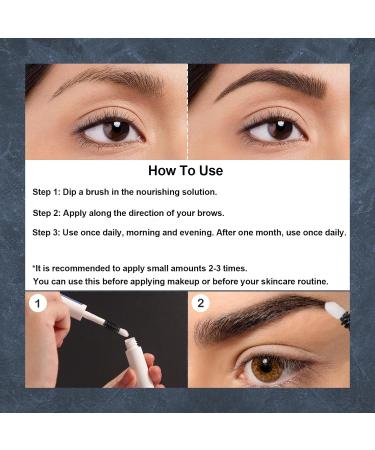 How To Use

Step 1: Dip a brush in the nourishing solution.

Step 2: Apply along the direction of your brows.

Step 3: Use once daily, morning and evening. After one month, use once daily.

*It is recommended to apply small amounts 2-3 times.
You can use this before applying makeup or before your skincare routine.

1

2