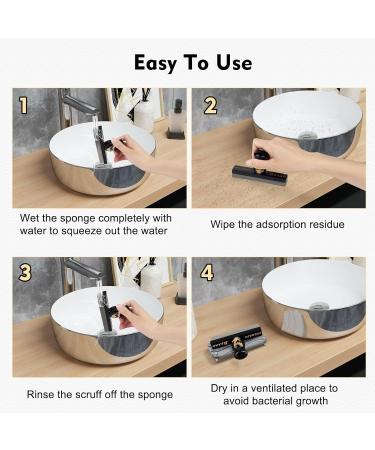 Easy To Use

1

Wet the sponge completely with water to squeeze out the water

2

Wipe the adsorption residue

3

Rinse the scruff off the sponge

4

Dry in a ventilated place to avoid bacterial growth