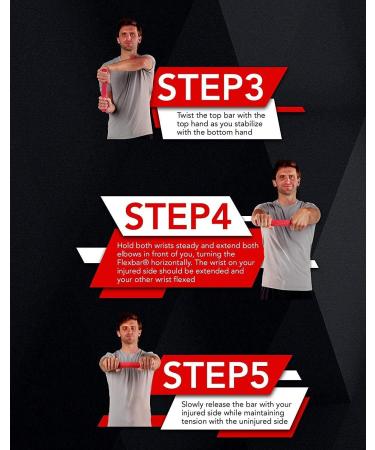 STEP3

Twist the top bar with the top hand as you stabilize with the bottom hand

STEP4

Hold both wrists steady and extend both elbows in front of you, turning the Flexbar® horizontally. The wrist on your injured side should be extended and your other wrist flexed

STEP5

Slowly release the bar with your injured side while maintaining tension with the uninjured side