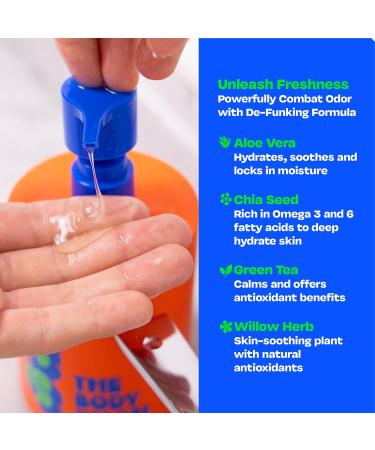 Unleash Freshness
Powerfully Combat Odor with De-Funking Formula

Aloe Vera
Hydrates, soothes and locks in moisture

Chia Seed
Rich in Omega 3 and 6 fatty acids to deep hydrate skin

Green Tea
Calms and offers antioxidant benefits

Willow Herb
Skin-soothing plant with natural antioxidants

THE BODY