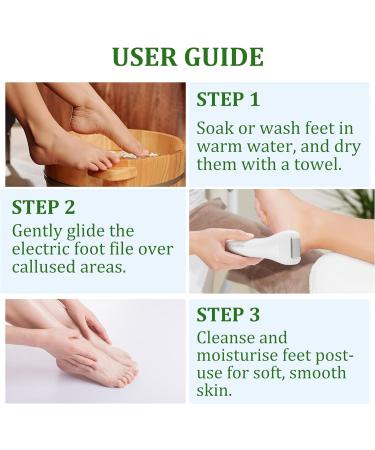 USER GUIDE

STEP 1
Soak or wash feet in warm water, and dry them with a towel.

STEP 2
Gently glide the electric foot file over callused areas.

STEP 3
Cleanse and moisturise feet post-use for soft, smooth skin.