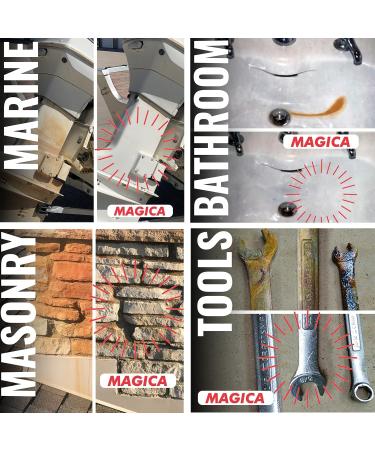 MARINE

MAGICA

BATHROOM

MAGICA

MASONRY

MAGICA

TOOLS

MAGICA