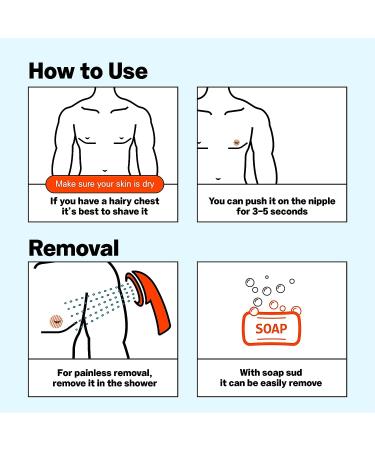 How to Use

Make sure your skin is dry

If you have a hairy chest it's best to shave it

You can push it on the nipple for 3-5 seconds

Removal

For painless removal, remove it in the shower

SOAP

With soap sud it can be easily remove