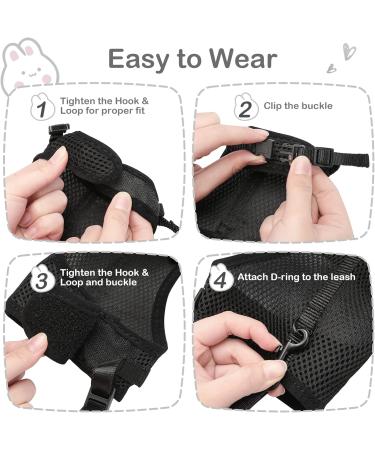 Easy to Wear

1 Tighten the Hook & Loop for proper fit

2 Clip the buckle

3 Tighten the Hook & Loop and buckle

4 Attach D-ring to the leash