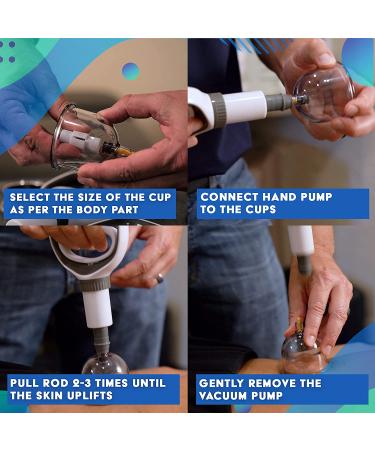 SELECT THE SIZE OF THE CUP AS PER THE BODY PART

CONNECT HAND PUMP TO THE CUPS

PULL ROD 2-3 TIMES UNTIL THE SKIN UPLIFTS

GENTLY REMOVE THE VACUUM PUMP