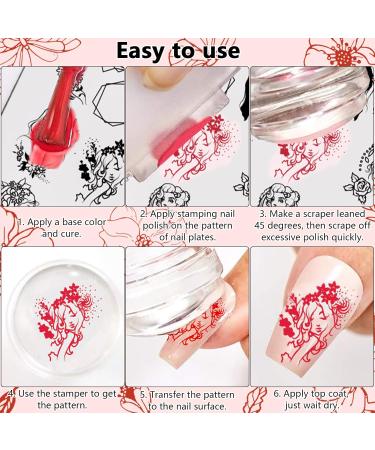 Easy to use

1. Apply a base color and cure.

2. Apply stamping nail polish on the pattern of nail plates.

3. Make a scraper leaned 45 degrees, then scrape off excessive polish quickly.

4. Use the stamper to get the pattern.

5. Transfer the pattern to the nail surface.

6. Apply top coat, just wait dry.